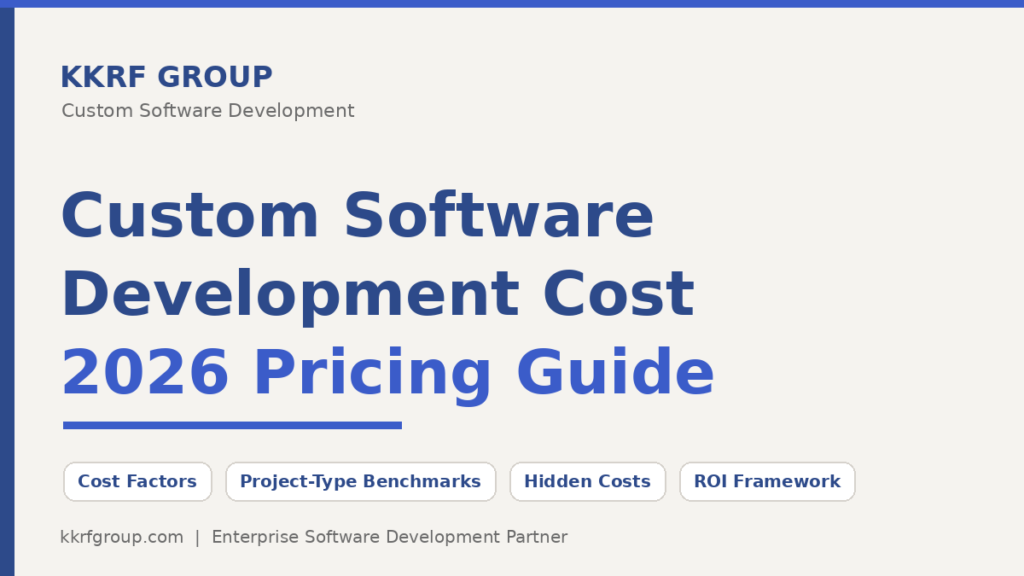 KKRF GROUP
Custom Software Development

Custom Software Development Cost 2026 Pricing Guide

Cost Factors
Project-Type Benchmarks
Hidden Costs
ROI Framework

kkrfgroup.com | Enterprise Software Development Partner